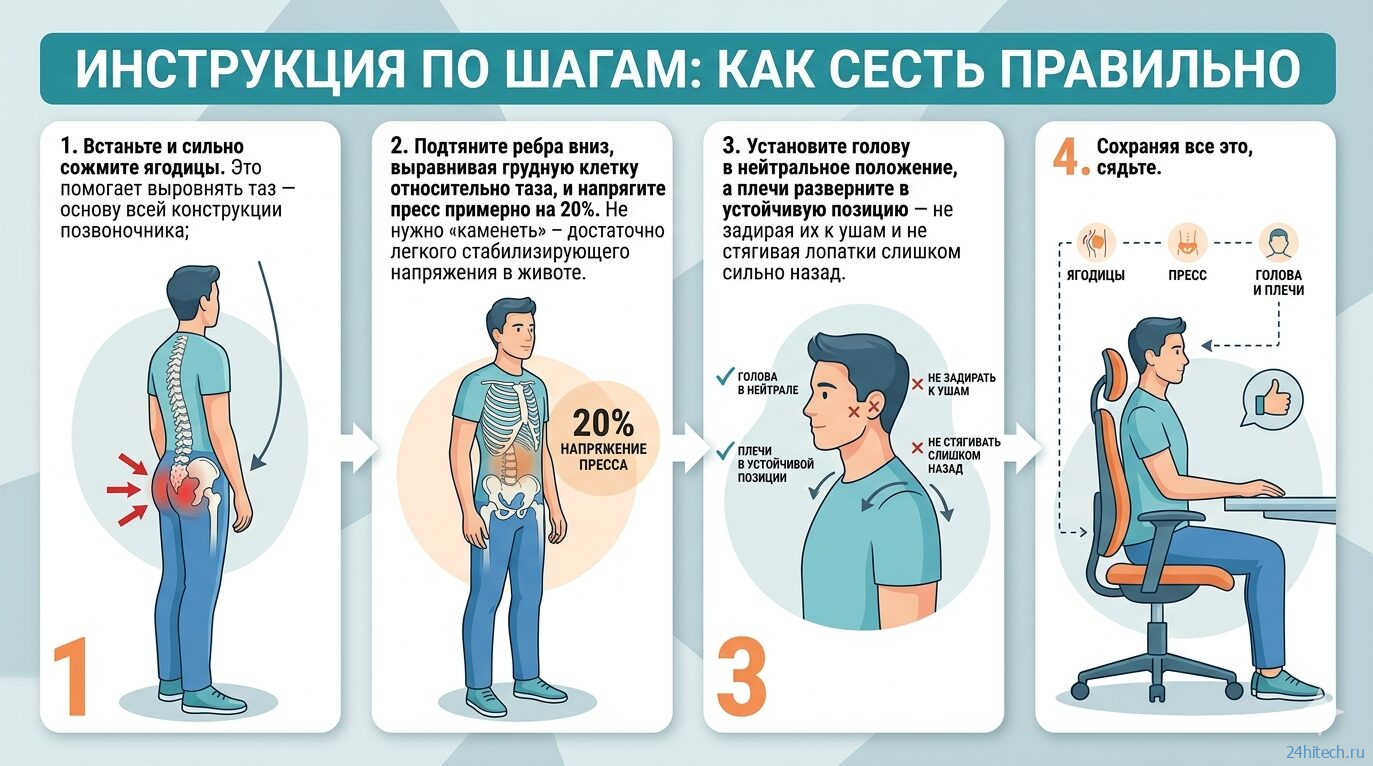 ИНСТРУКЦИЯ ПО ШАГАМ: КАК СЕСТЬ ПРАВИЛЬНО

1. Встаньте и сильно сожмите ягодицы. Это помогает выровнять таз — основу всей конструкции позвоночника;

1

2. Подтяните ребра вниз, выравнивая грудную клетку относительно таза, и напрягите пресс примерно на 20%. Не нужно «каменеть» – достаточно легкого стабилизирующего напряжения в животе.

20% НАПРЯЖЕНИЕ ПРЕССА

3. Установите голову в нейтральное положение, а плечи разверните в устойчивую позицию — не задирая их к ушам и не стягивая лопатки слишком сильно назад.

ГОЛОВА В НЕЙТРАЛЕ

ПЛЕЧИ В УСТОЙЧИВОЙ ПОЗИЦИИ

НЕ ЗАДИРАТЬ К УШАМ

НЕ СТЯГИВАТЬ СЛИШКОМ НАЗАД

3

4. Сохраняя все это, сядьте.

ЯГОДИЦЫ

ПРЕСС

ГОЛОВА И ПЛЕЧИ

24hitech.ru